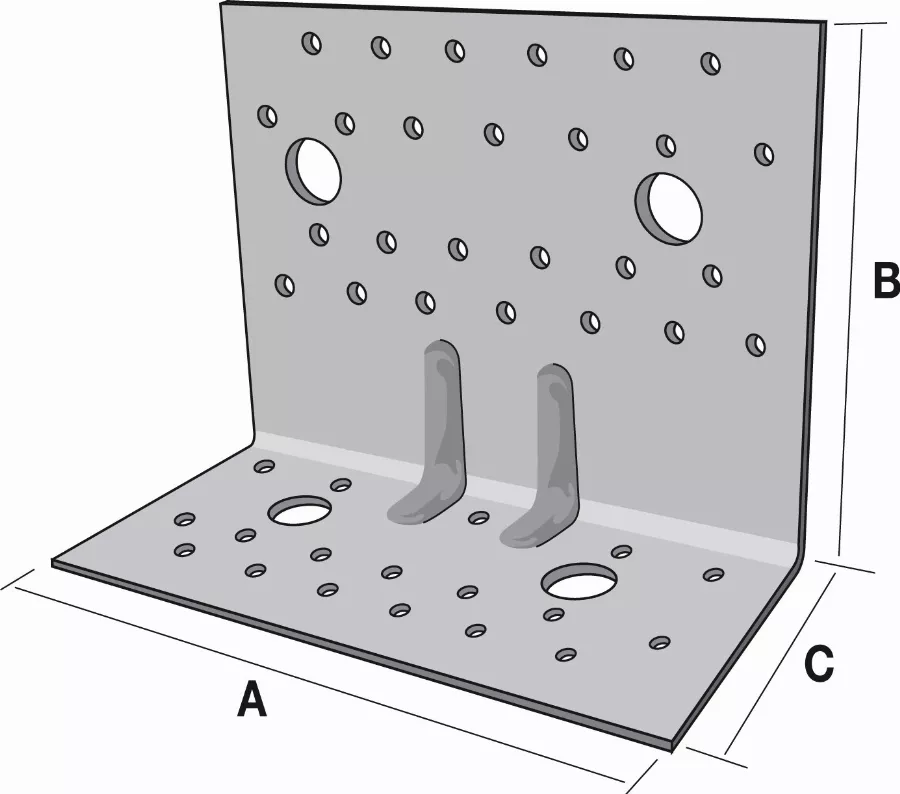 B

C

A