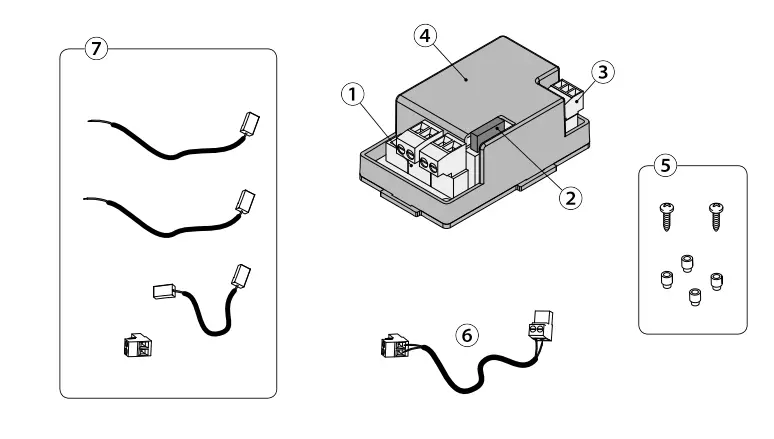 7
4
3
1
2
5
6