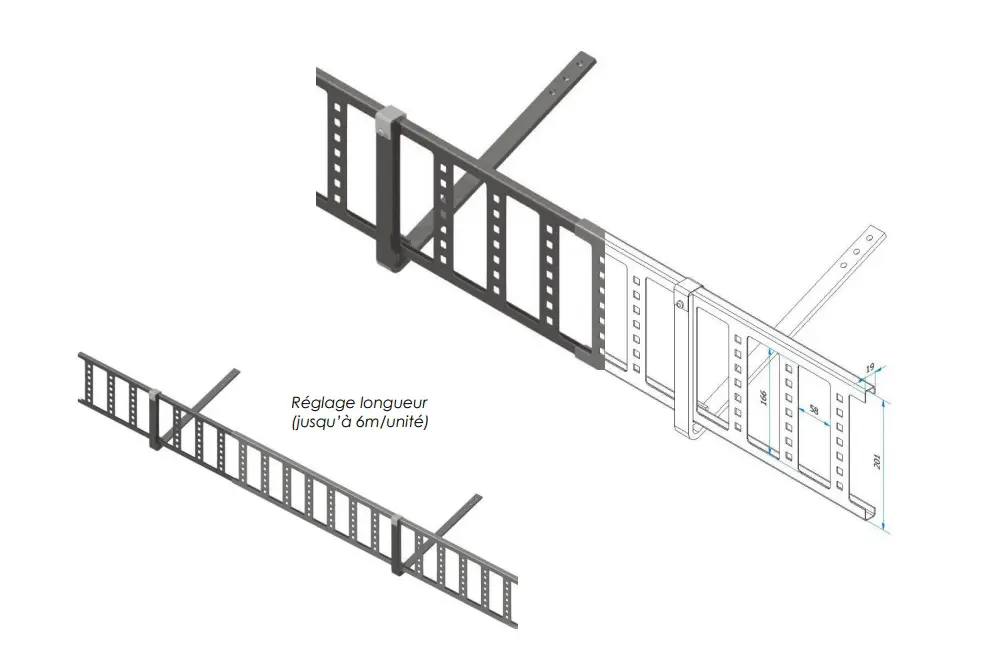 Réglage longueur
(jusqu'à 6m/unité)

19
166
58
201